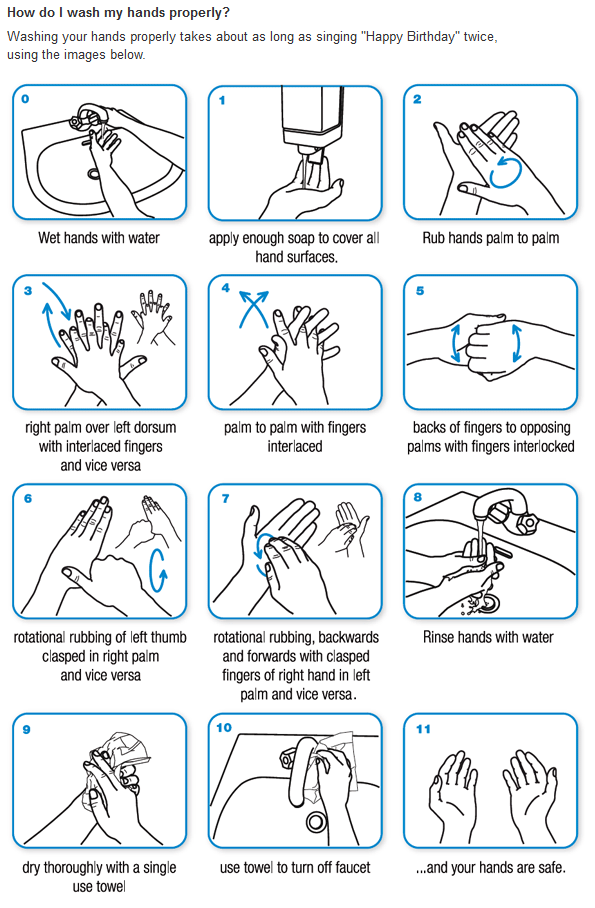 How do I wash my hands properly?

Washing your hands properly takes about as long as singing "Happy Birthday" twice, using the images below.

0

Wet hands with water

1

apply enough soap to cover all hand surfaces.

2

Rub hands palm to palm

3

right palm over left dorsum with interlaced fingers and vice versa

4

palm to palm with fingers interlaced

5

backs of fingers to opposing palms with fingers interlocked

6

rotational rubbing of left thumb clasped in right palm and vice versa

7

rotational rubbing, backwards and forwards with clasped fingers of right hand in left palm and vice versa.

8

Rinse hands with water

9

dry thoroughly with a single use towel

10

use towel to turn off faucet

11

...and your hands are safe.